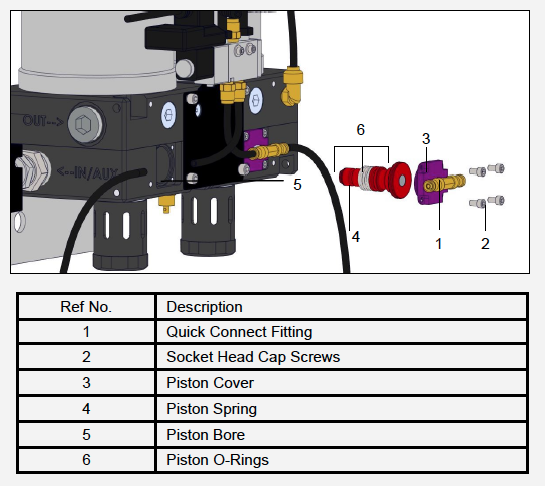 OUT-->
<--IN/AUX
6
3
5
4
1
2

| Ref No. | Description |
|---|---|
| 1 | Quick Connect Fitting |
| 2 | Socket Head Cap Screws |
| 3 | Piston Cover |
| 4 | Piston Spring |
| 5 | Piston Bore |
| 6 | Piston O-Rings |